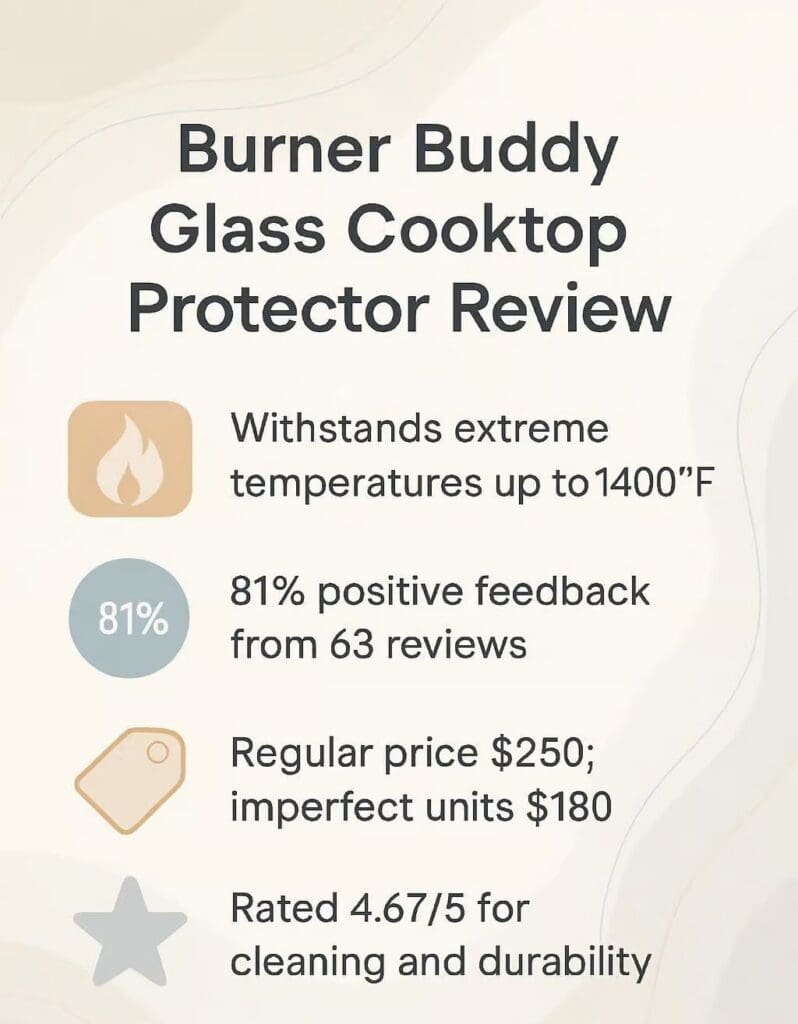 Burner Buddy Glass Cooktop Protector Review

Withstands extreme temperatures up to 1400"F

81%

81% positive feedback from 63 reviews

Regular price $250; imperfect units $180

Rated 4.67/5 for cleaning and durability